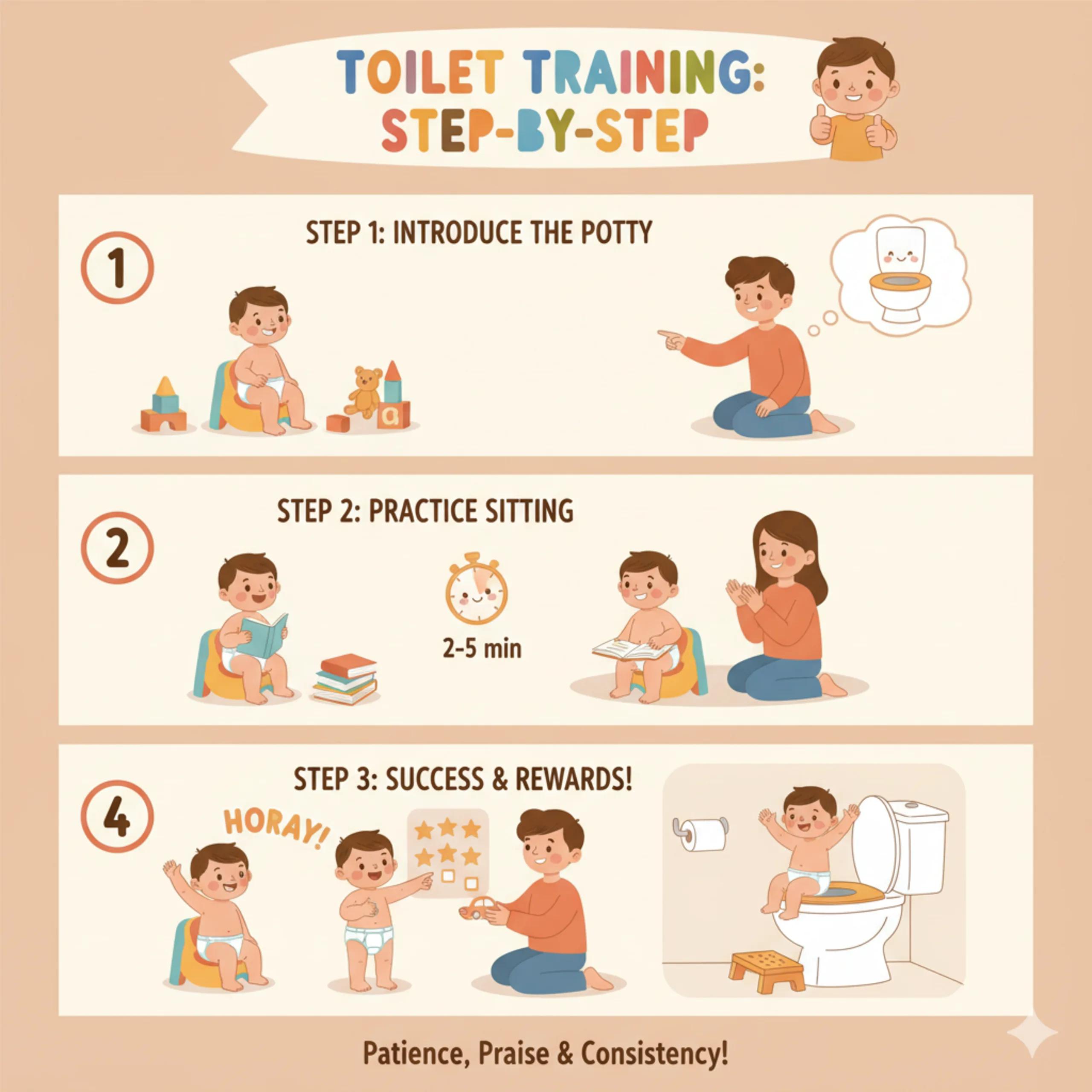 TOILET TRAINING: STEP-BY-STEP

1
STEP 1: INTRODUCE THE POTTY

a

2
STEP 2: PRACTICE SITTING

2-5 min

4
STEP 3: SUCCESS & REWARDS!

HORAY!

Patience, Praise & Consistency!